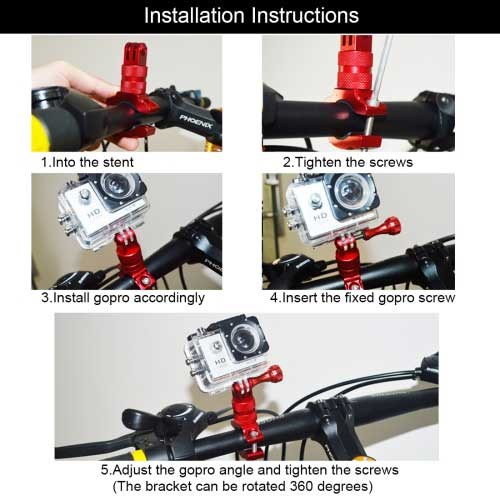 Installation Instructions

PHOENIX

1.Into the stent

2.Tighten the screws

HD

3.Install gopro accordingly

HD

4.Insert the fixed gopro screw

HD

5.Adjust the gopro angle and tighten the screws
(The bracket can be rotated 360 degrees)