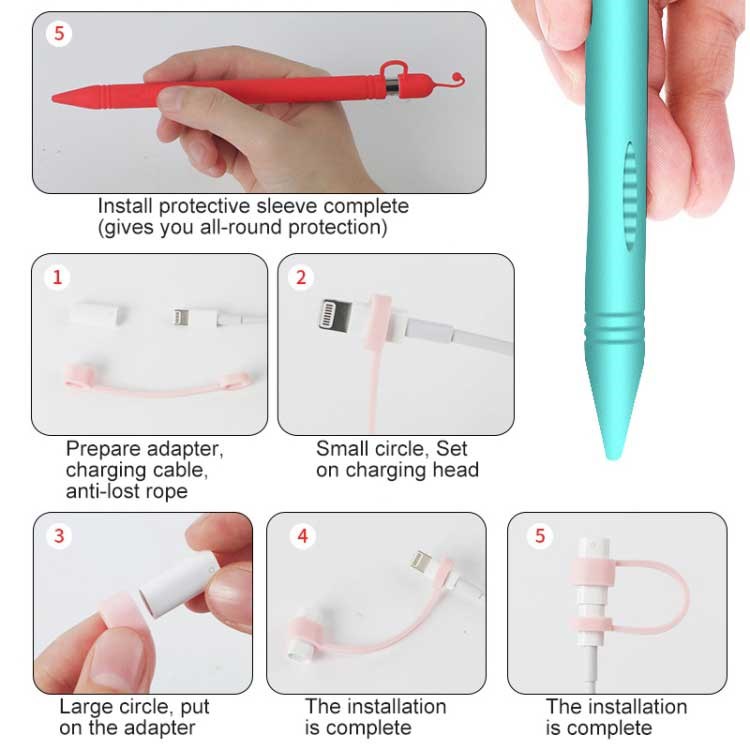 5

Install protective sleeve complete (gives you all-round protection)

1

Prepare adapter, charging cable, anti-lost rope

2

Small circle, Set on charging head

3

Large circle, put on the adapter

4

The installation is complete

5

The installation is complete