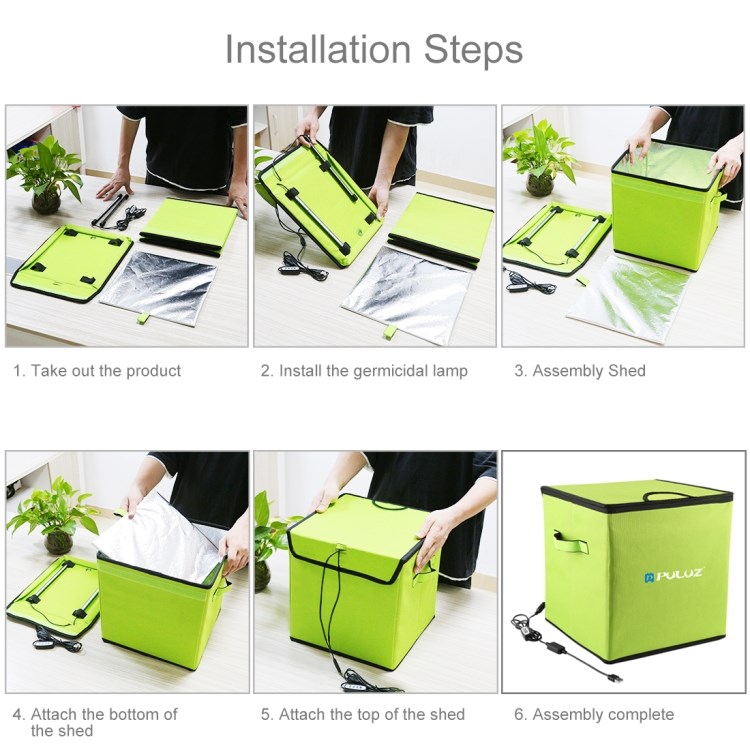 Installation Steps

1. Take out the product

2. Install the germicidal lamp

3. Assembly Shed

4. Attach the bottom of the shed

5. Attach the top of the shed

PULUZ

6. Assembly complete