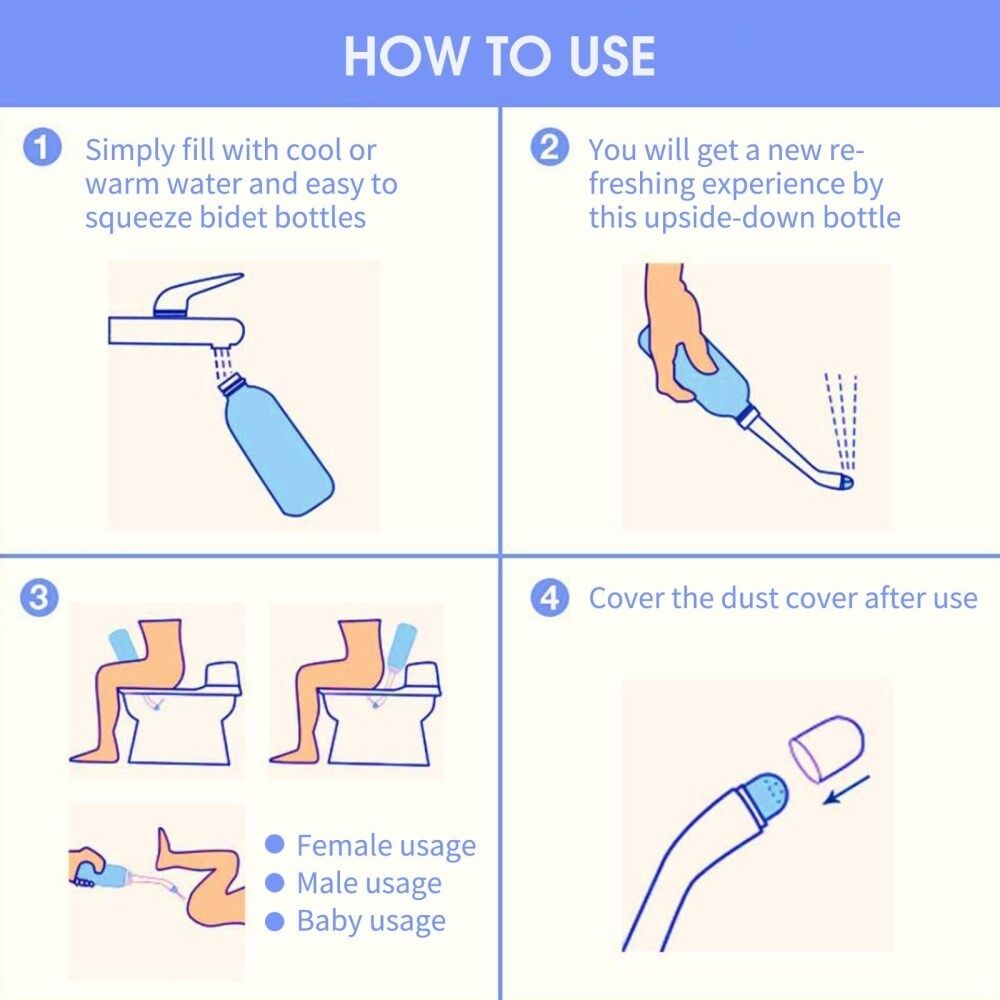 HOW TO USE

1 Simply fill with cool or warm water and easy to squeeze bidet bottles

2 You will get a new refreshing experience by this upside-down bottle

3

● Female usage
● Male usage
● Baby usage

4 Cover the dust cover after use